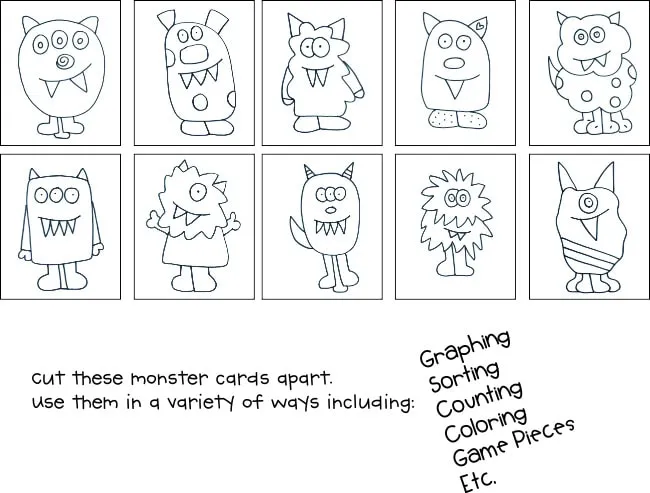 cut these monster cards apart.
use them in a variety of ways including:

Graphing
Sorting
Counting
Coloring
Game Pieces
Etc.