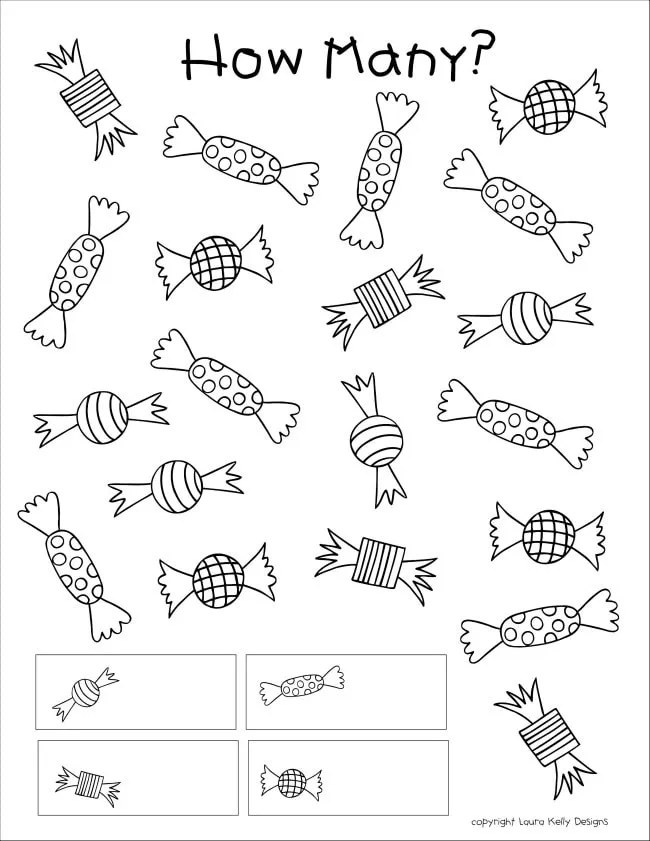 How Many?

copyright Laura Kelly Designs